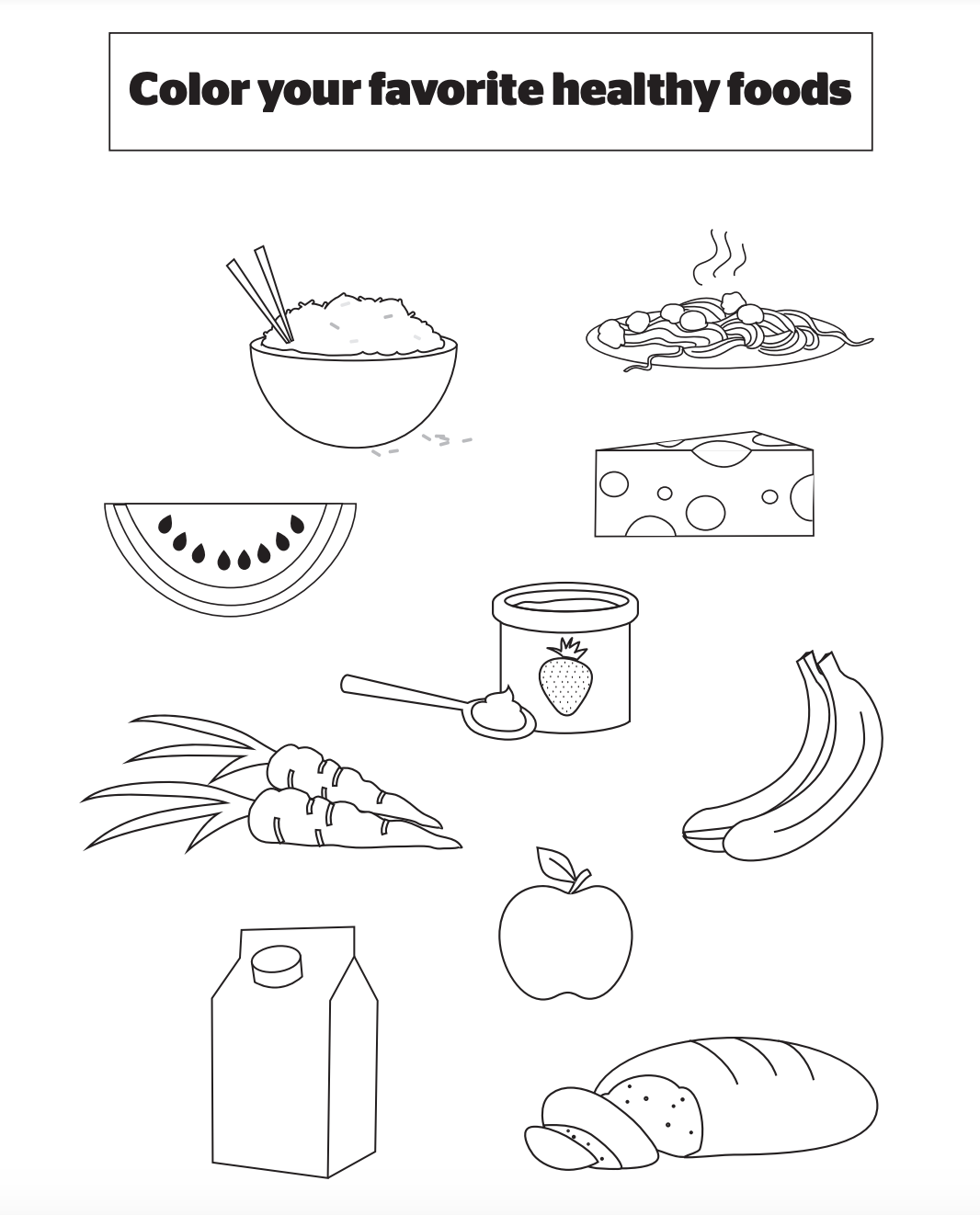 Color your favorite healthy foods