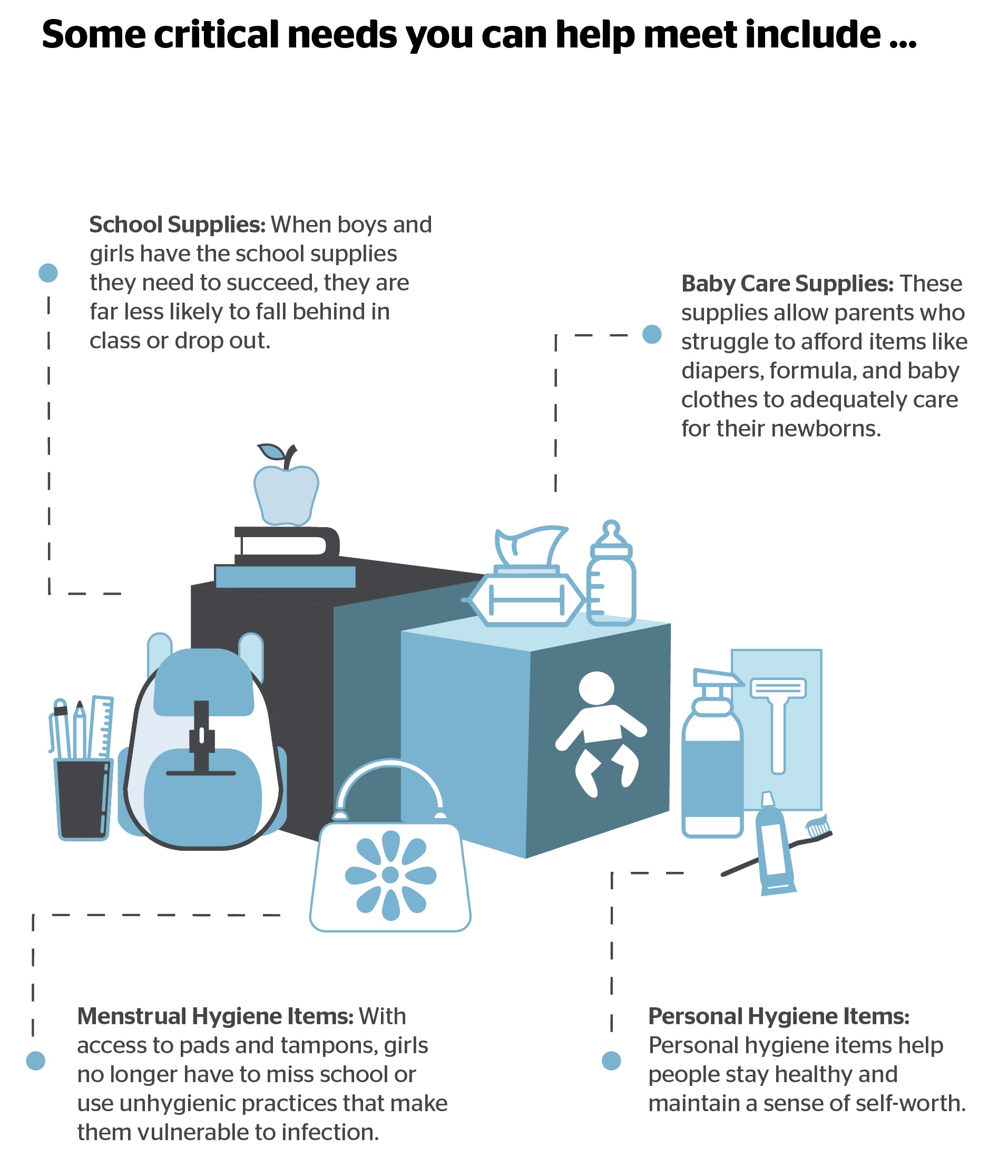 Some critical needs you can help meet include ...

School Supplies: When boys and girls have the school supplies they need to succeed, they are far less likely to fall behind in class or drop out.

Baby Care Supplies: These supplies allow parents who struggle to afford items like diapers, formula, and baby clothes to adequately care for their newborns.

Menstrual Hygiene Items: With access to pads and tampons, girls no longer have to miss school or use unhygienic practices that make them vulnerable to infection.

Personal Hygiene Items: Personal hygiene items help people stay healthy and maintain a sense of self-worth.