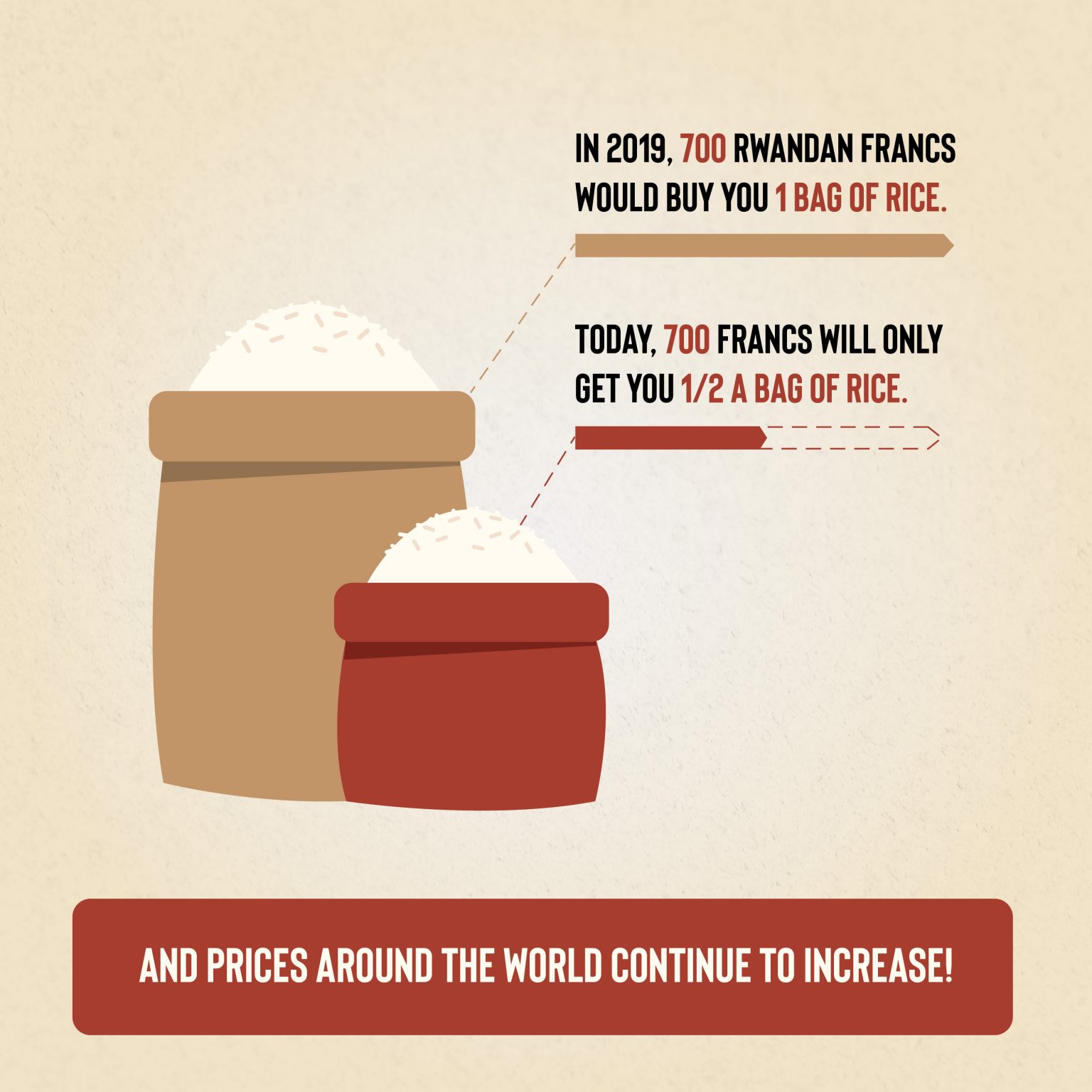 IN 2019, 700 RWANDAN FRANCS WOULD BUY YOU 1 BAG OF RICE.

TODAY, 700 FRANCS WILL ONLY GET YOU 1/2 A BAG OF RICE.

AND PRICES AROUND THE WORLD CONTINUE TO INCREASE!