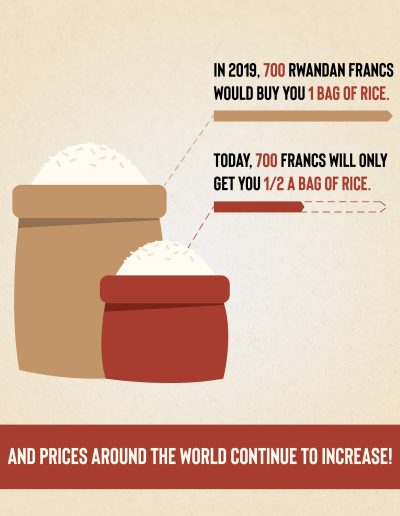 IN 2019, 700 RWANDAN FRANCS WOULD BUY YOU 1 BAG OF RICE.

TODAY, 700 FRANCS WILL ONLY GET YOU 1/2 A BAG OF RICE.

AND PRICES AROUND THE WORLD CONTINUE TO INCREASE!