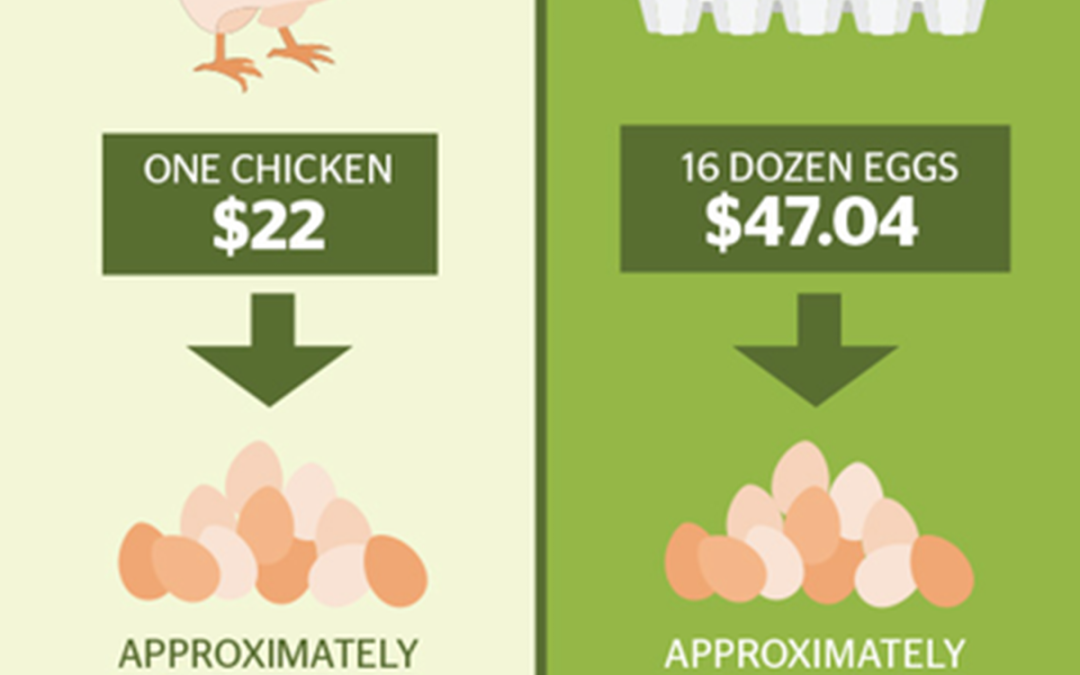 ONE CHICKEN
$22

APPROXIMATELY

16 DOZEN EGGS
$47.04

APPROXIMATELY