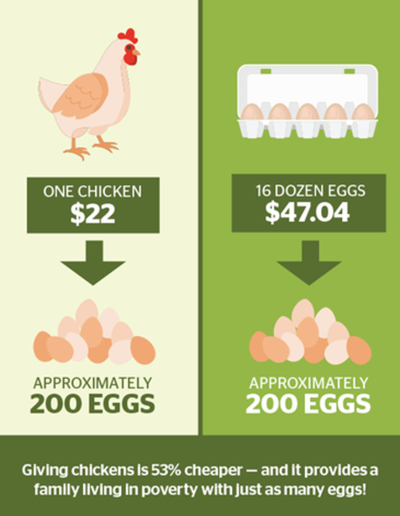 ONE CHICKEN
$22

APPROXIMATELY
200 EGGS

16 DOZEN EGGS
$47.04

APPROXIMATELY
200 EGGS

Giving chickens is 53% cheaper — and it provides a family living in poverty with just as many eggs!