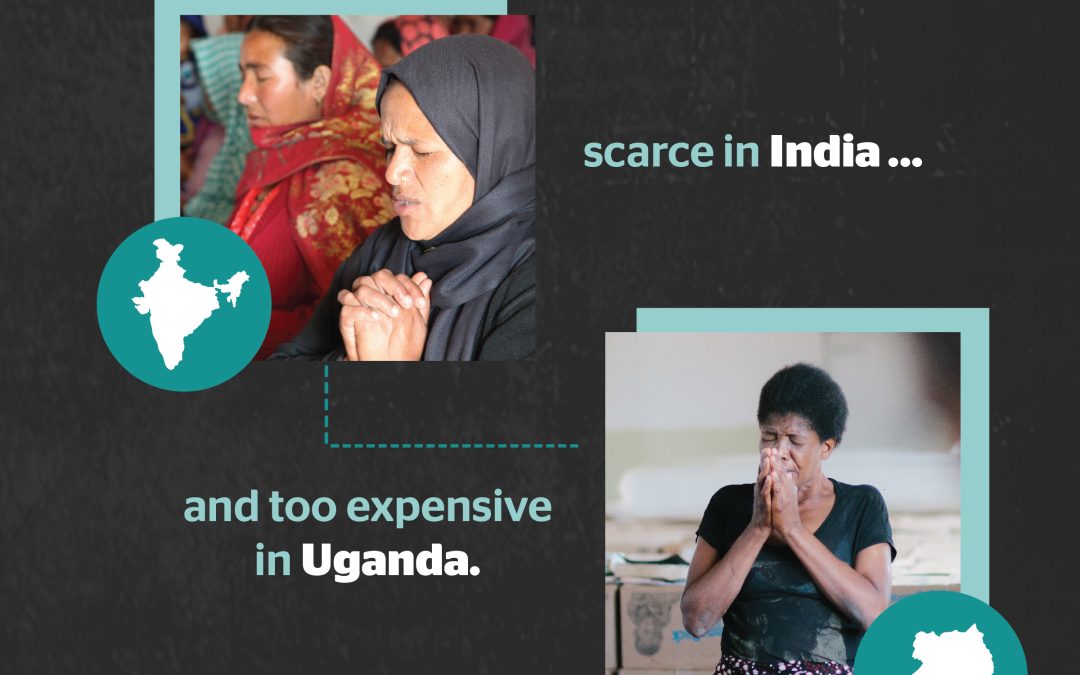 scarce in India ...

and too expensive in Uganda.