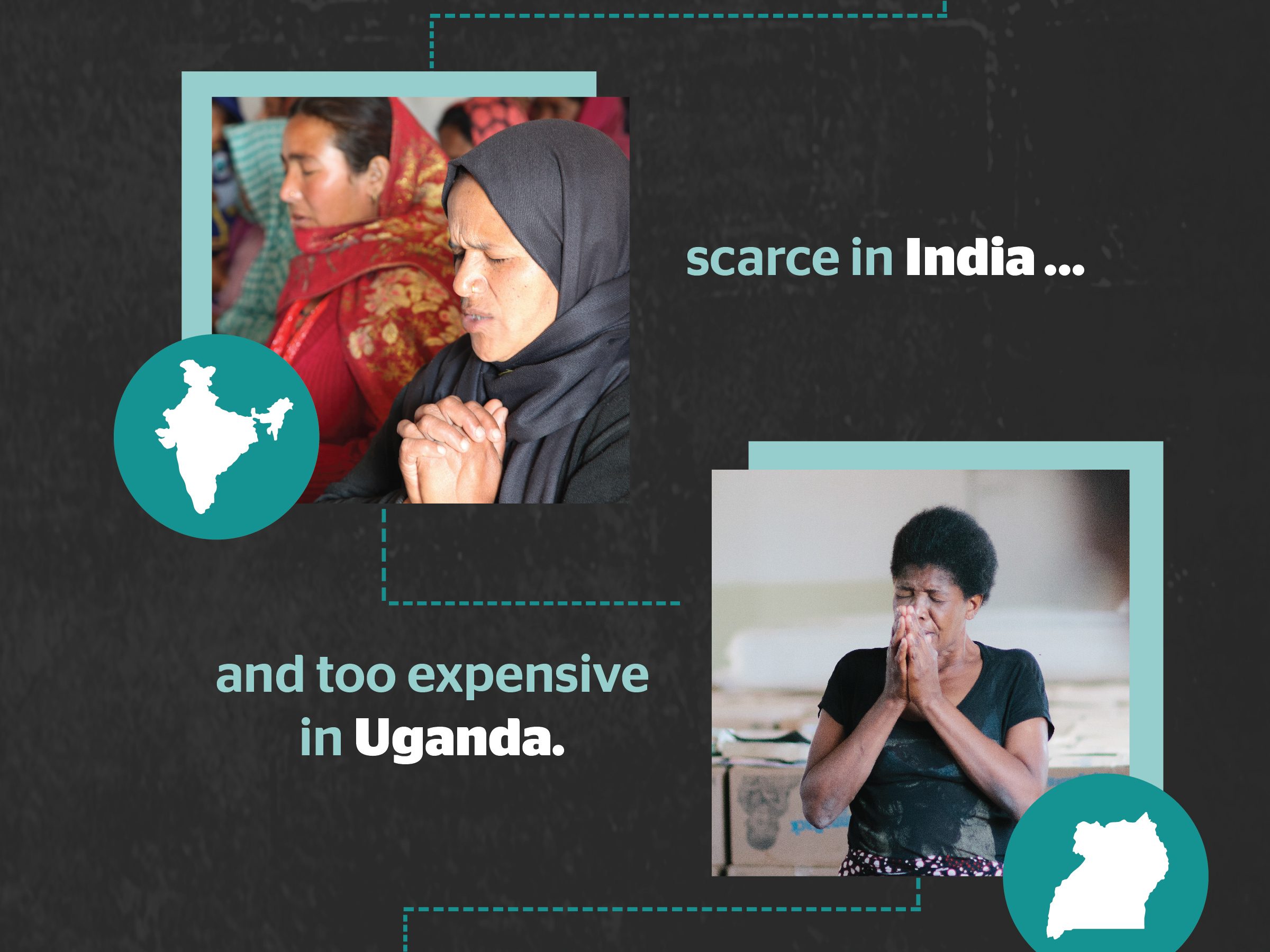 scarce in India ...

and too expensive in Uganda.