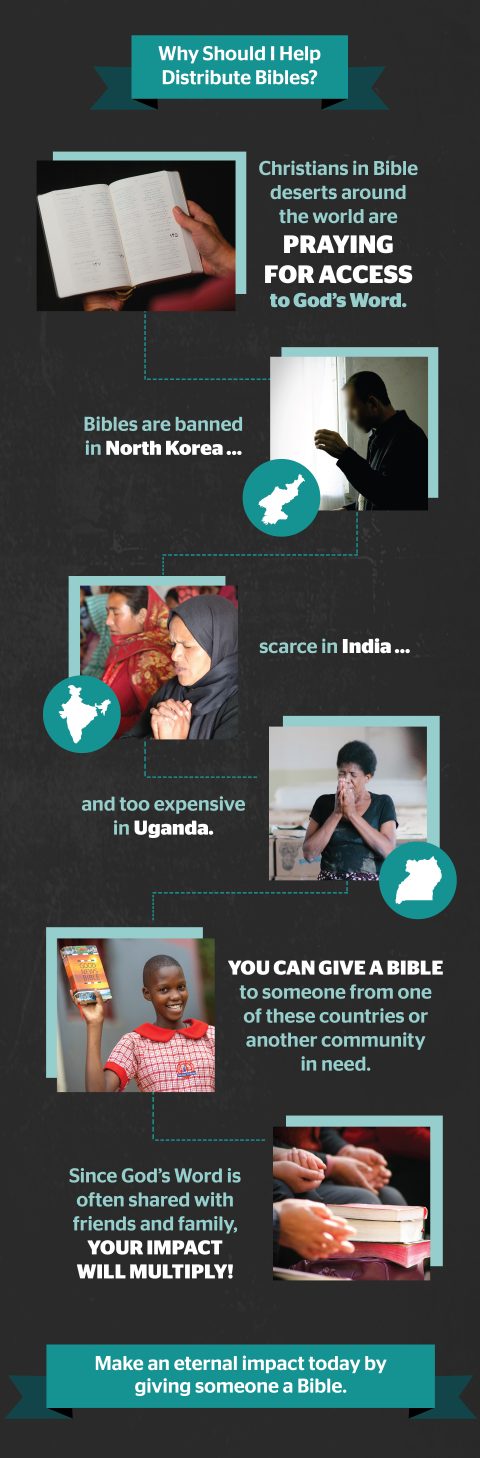 Why Should I Help Distribute Bibles?

Christians in Bible deserts around the world are PRAYING FOR ACCESS to God's Word.

Bibles are banned in North Korea ...

scarce in India ...

and too expensive in Uganda.

YOU CAN GIVE A BIBLE to someone from one of these countries or another community in need.

Since God's Word is often shared with friends and family, YOUR IMPACT WILL MULTIPLY!

Make an eternal impact today by giving someone a Bible.